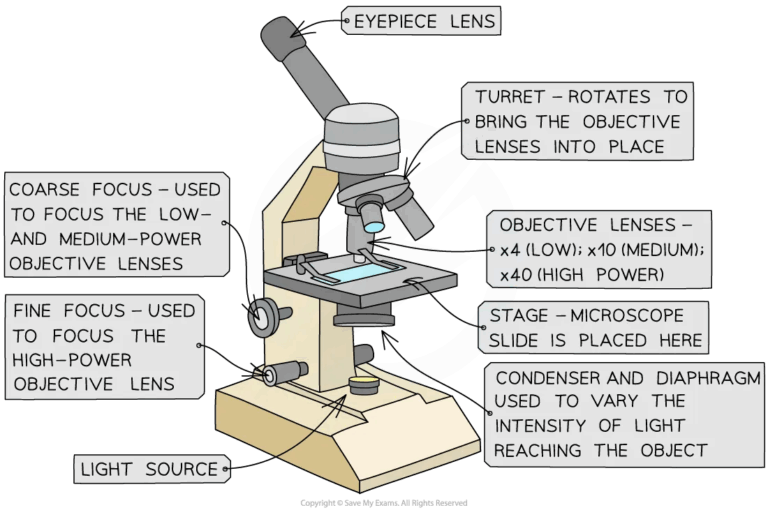 EYEPIECE LENS

TURRET – ROTATES TO BRING THE OBJECTIVE LENSES INTO PLACE

COARSE FOCUS – USED TO FOCUS THE LOW– AND MEDIUM–POWER OBJECTIVE LENSES

OBJECTIVE LENSES – x4 (LOW); x10 (MEDIUM); x40 (HIGH POWER)

FINE FOCUS – USED TO FOCUS THE HIGH–POWER OBJECTIVE LENS

STAGE – MICROSCOPE SLIDE IS PLACED HERE

CONDENSER AND DIAPHRAGM USED TO VARY THE INTENSITY OF LIGHT REACHING THE OBJECT

LIGHT SOURCE

Copyright © Save My Exams. All Rights Reserved